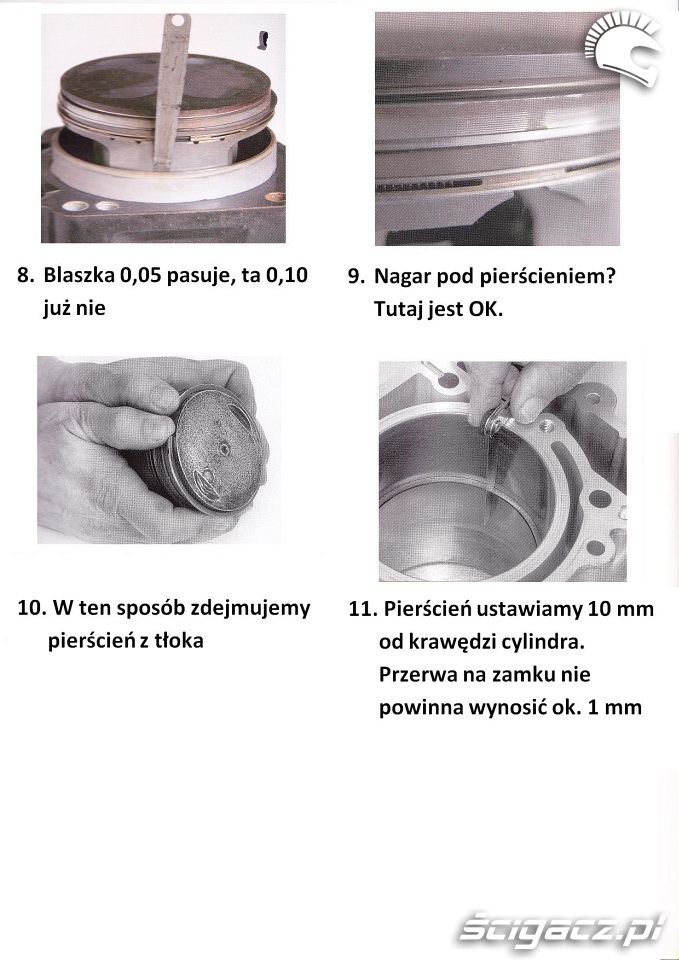 8. Blaszka 0,05 pasuje, ta 0,10 już nie

9. Nagar pod pierścieniem? Tutaj jest OK.

10. W ten sposób zdejmujemy pierścień z tłoka

11. Pierścień ustawiamy 10 mm od krawędzi cylindra. Przerwa na zamku nie powinna wynosić ok. 1 mm

ścigacz.pl