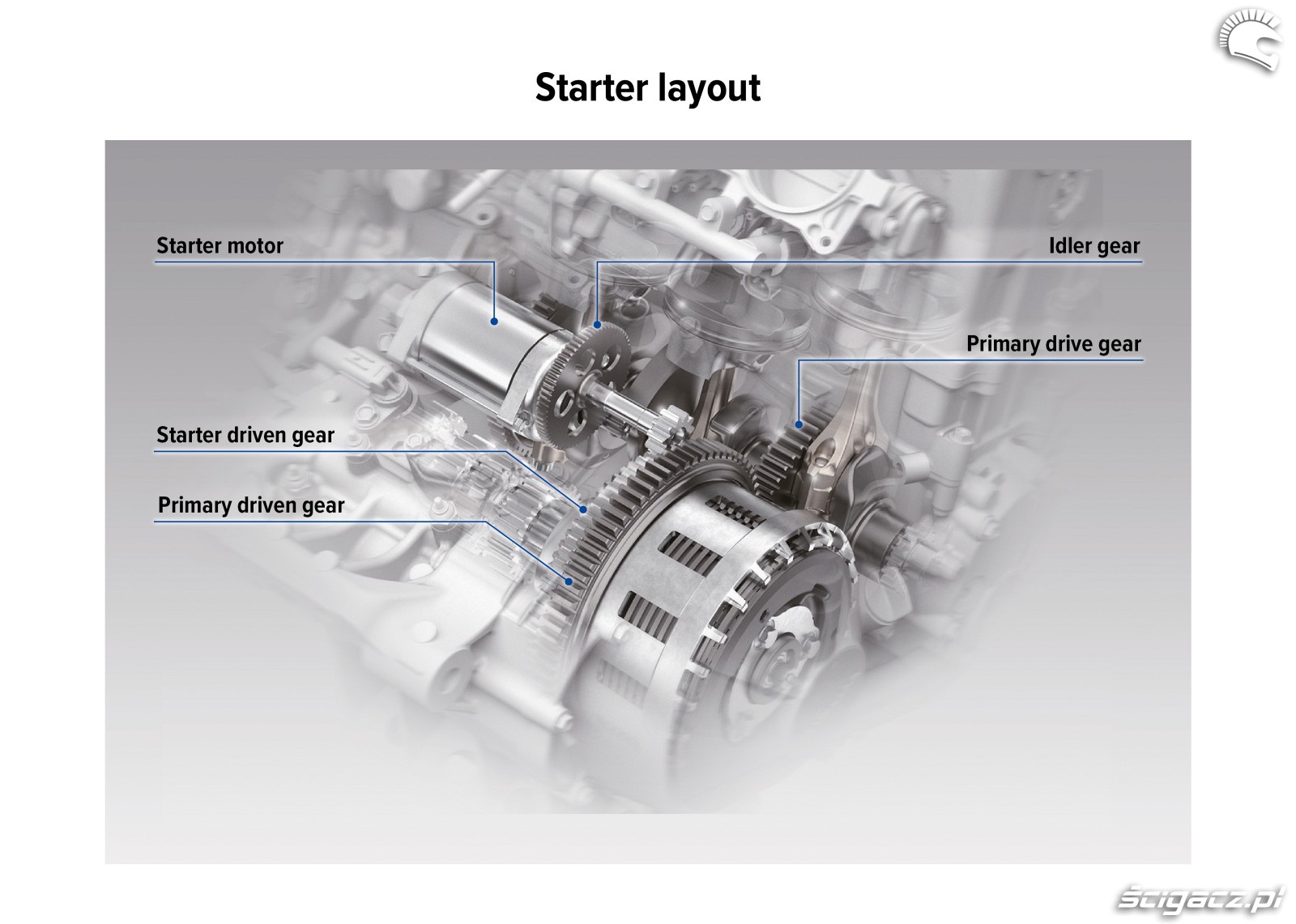 Starter layout

Starter motor

Idler gear

Primary drive gear

Starter driven gear

Primary driven gear

ścigacz.pl