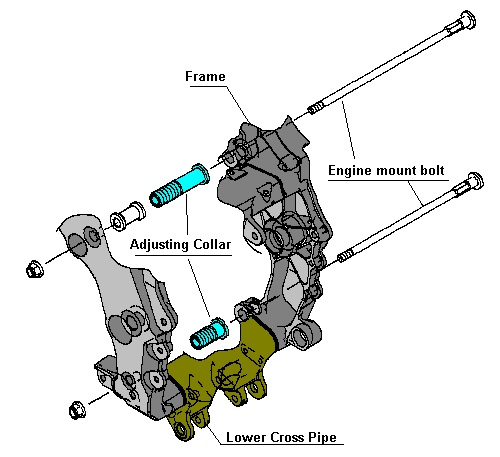 Frame

Engine mount bolt

Adjusting Collar

Lower Cross Pipe