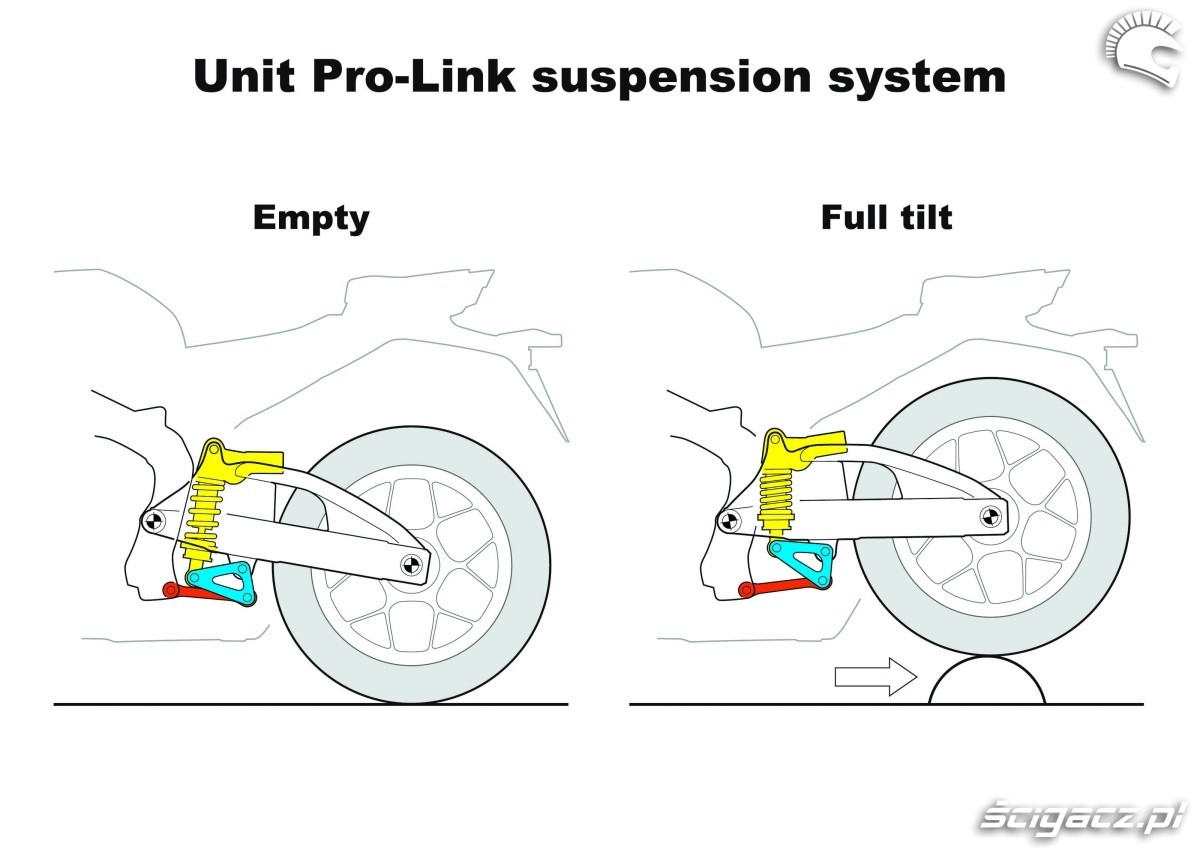 Unit Pro-Link suspension system

Empty

Full tilt

ścigacz.pl